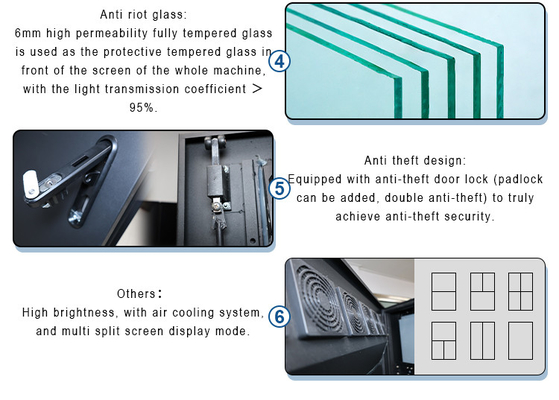 Anti riot glass:
6mm high permeability fully tempered glass is used as the protective tempered glass in front of the screen of the whole machine, with the light transmission coefficient > 95%.

4

5

Anti theft design:
Equipped with anti-theft door lock (padlock can be added, double anti-theft) to truly achieve anti-theft security.

Others:
High brightness, with air cooling system, and multi split screen display mode.

6